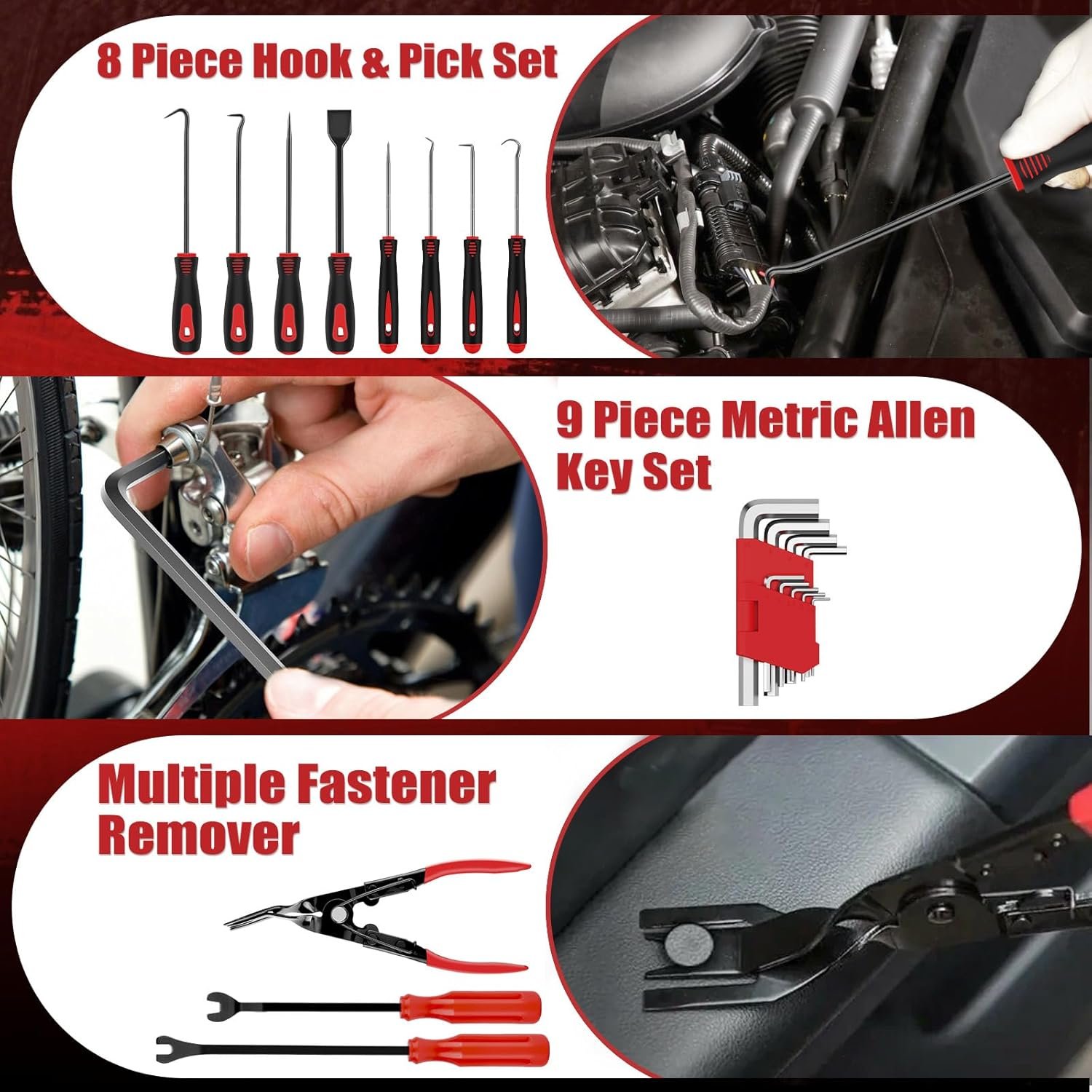 8 Piece Hook & Pick Set

9 Piece Metric Allen Key Set

Multiple Fastener Remover